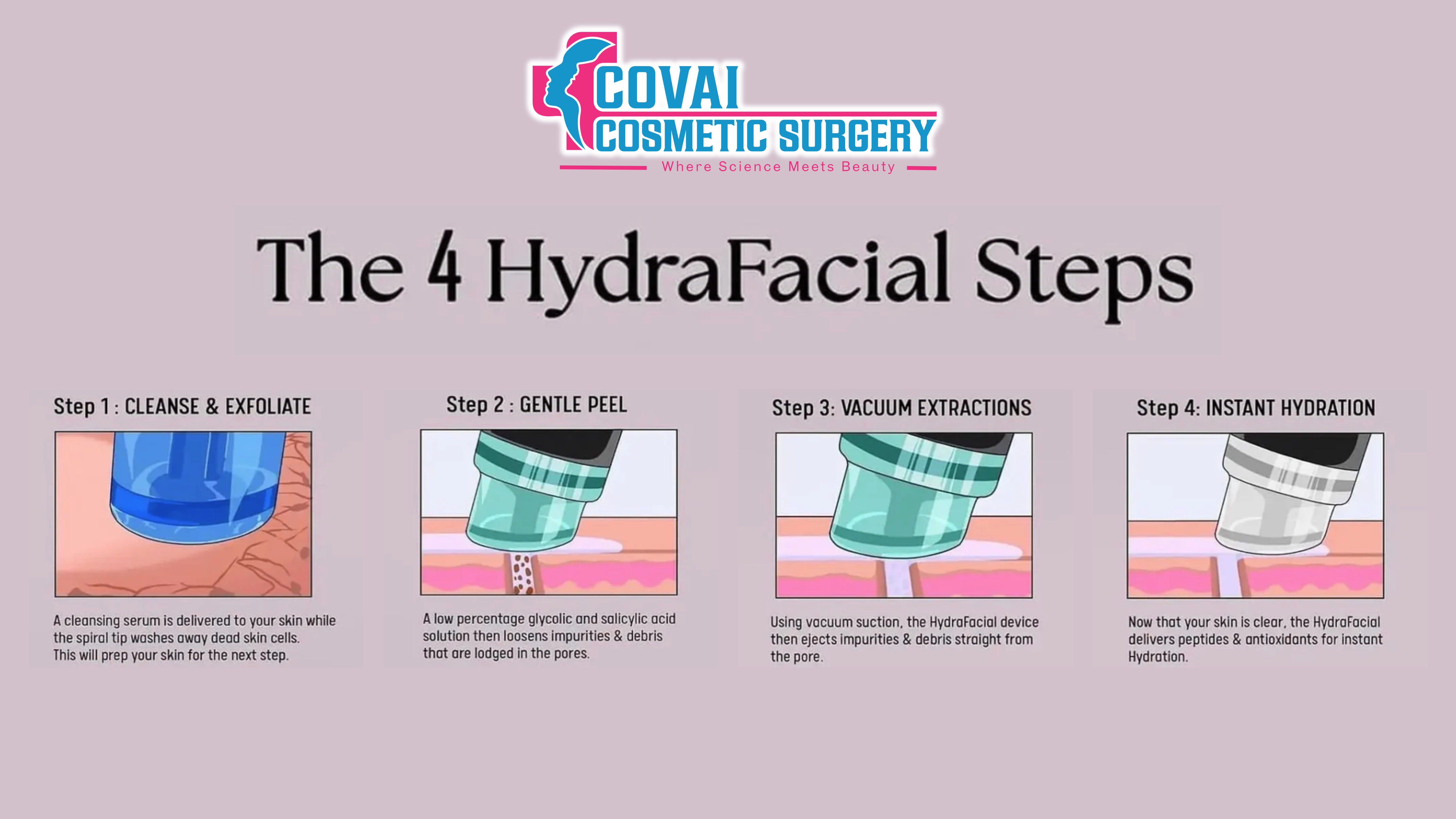 COVAI
COSMETIC SURGERY
Where Science Meets Beauty

The 4 HydraFacial Steps

Step 1 : CLEANSE & EXFOLIATE

A cleansing serum is delivered to your skin while the spiral tip washes away dead skin cells. This will prep your skin for the next step.

Step 2 : GENTLE PEEL

A low percentage glycolic and salicylic acid solution then loosens impurities & debris that are lodged in the pores.

Step 3: VACUUM EXTRACTIONS

Using vacuum suction, the HydraFacial device then ejects impurities & debris straight from the pore.

Step 4: INSTANT HYDRATION

Now that your skin is clear, the HydraFacial delivers peptides & antioxidants for instant Hydration.